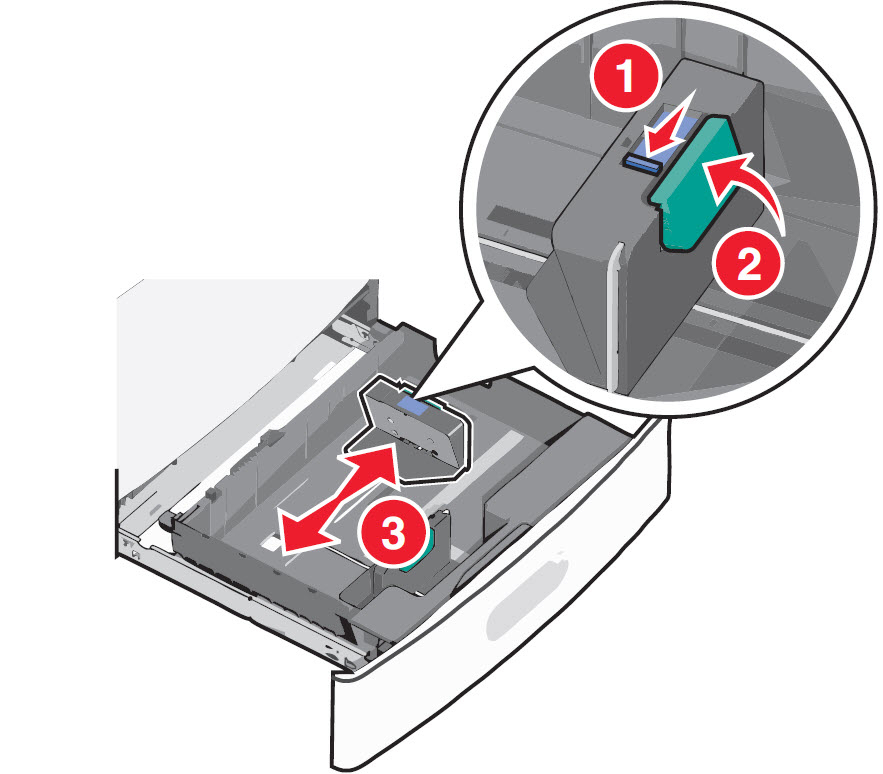 1
2
3